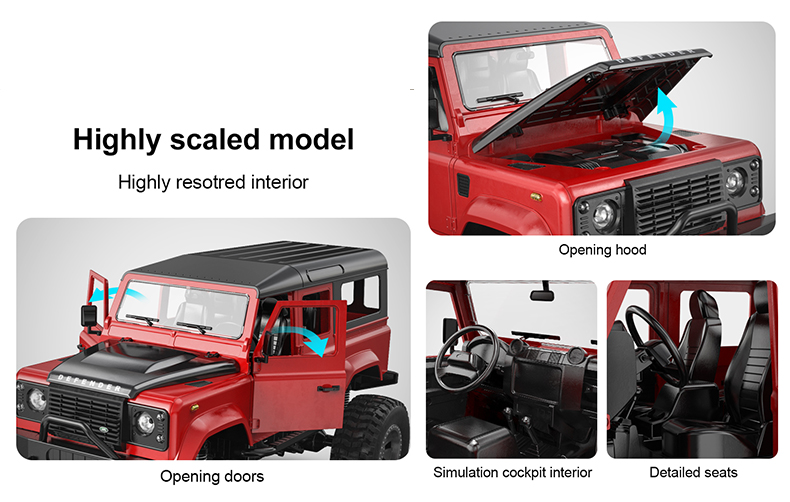 Highly scaled model

Highly resotred interior

DEFENDER

Opening hood

DEFENDER

Opening doors

Simulation cockpit interior

Detailed seats